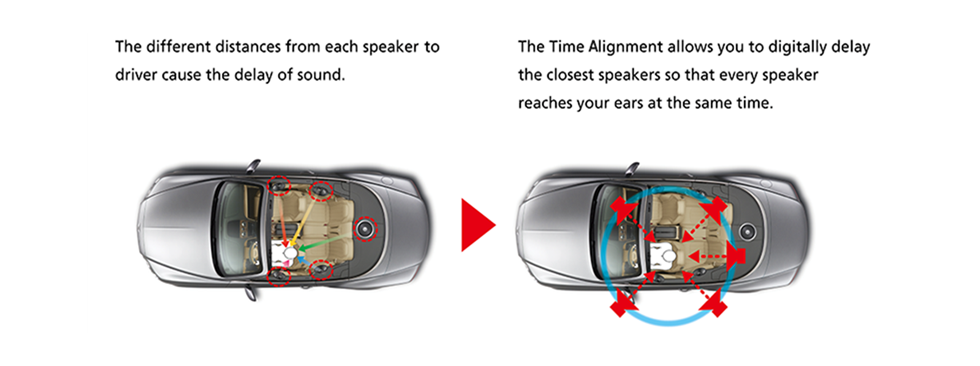 The different distances from each speaker to driver cause the delay of sound.

The Time Alignment allows you to digitally delay the closest speakers so that every speaker reaches your ears at the same time.